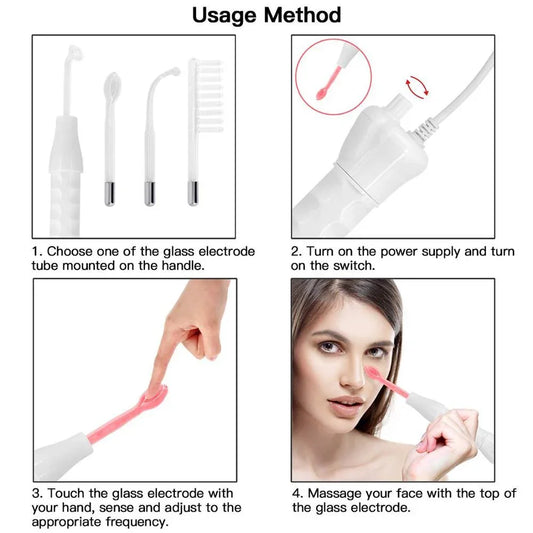 Usage Method

1. Choose one of the glass electrode tube mounted on the handle.

2. Turn on the power supply and turn on the switch.

3. Touch the glass electrode with your hand, sense and adjust to the appropriate frequency.

4. Massage your face with the top of the glass electrode.