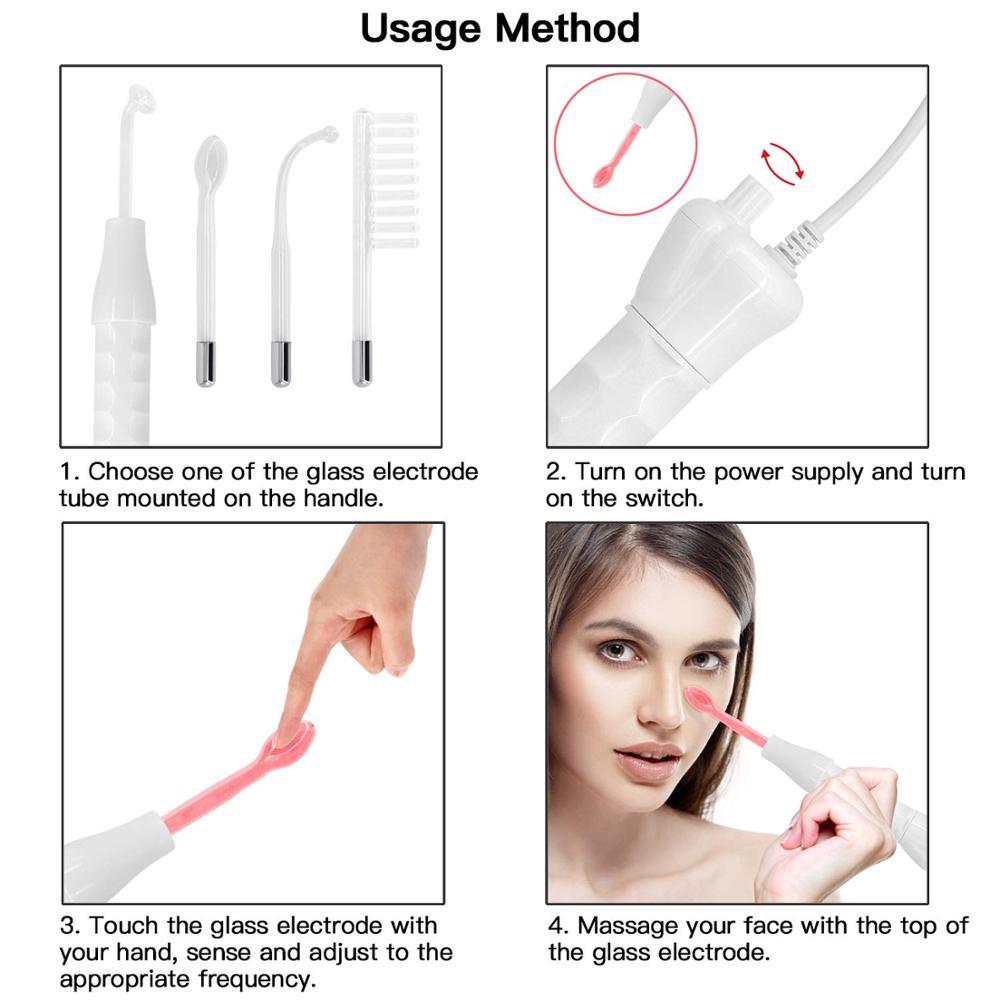 Usage Method

1. Choose one of the glass electrode tube mounted on the handle.

2. Turn on the power supply and turn on the switch.

3. Touch the glass electrode with your hand, sense and adjust to the appropriate frequency.

4. Massage your face with the top of the glass electrode.